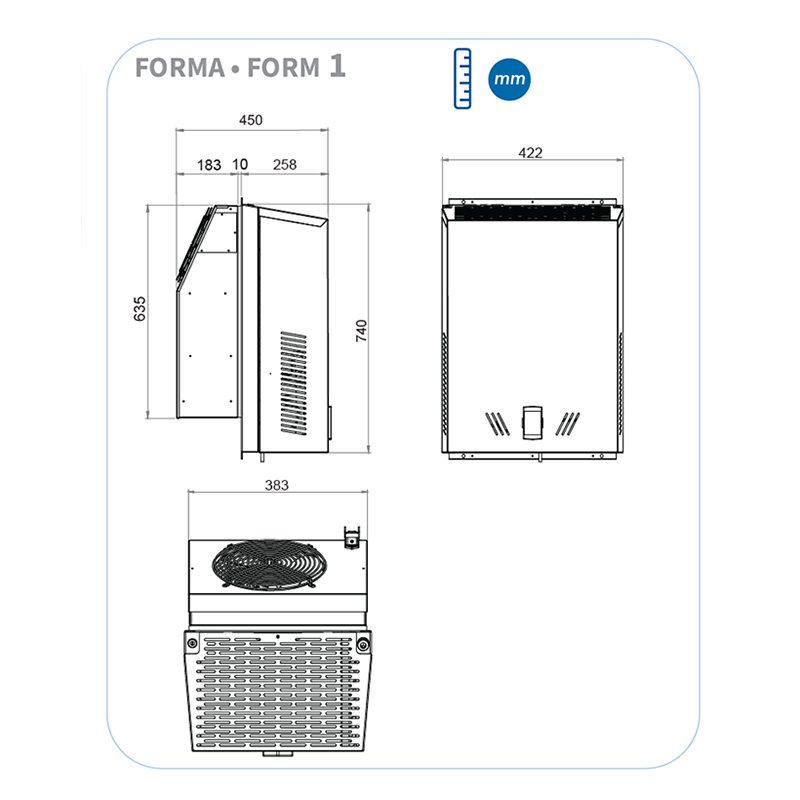 FORMA • FORM 1

mm

450

183 10 258

635

740

422

383