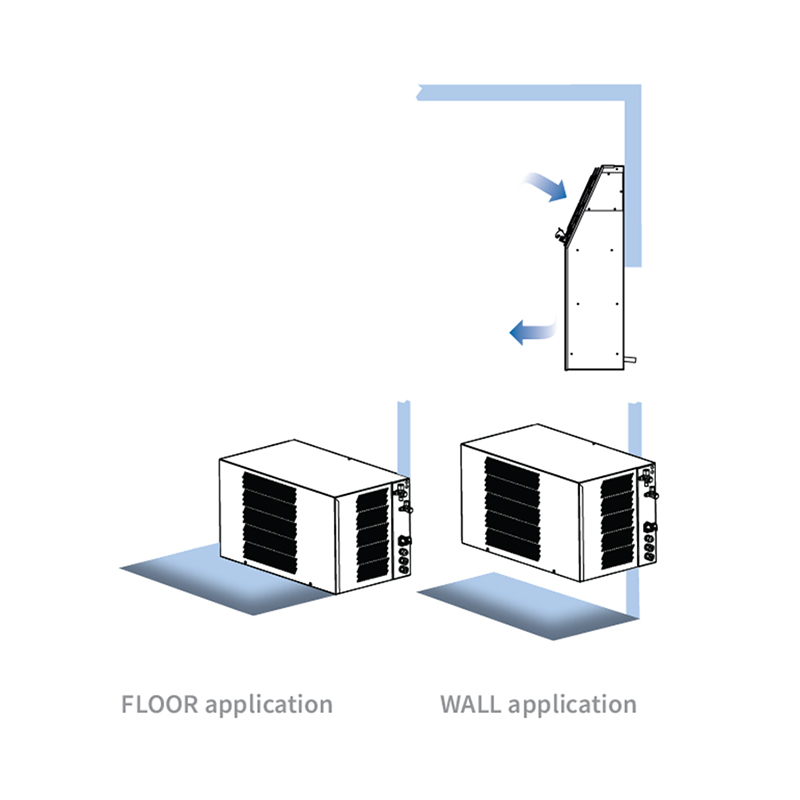 FLOOR application

WALL application