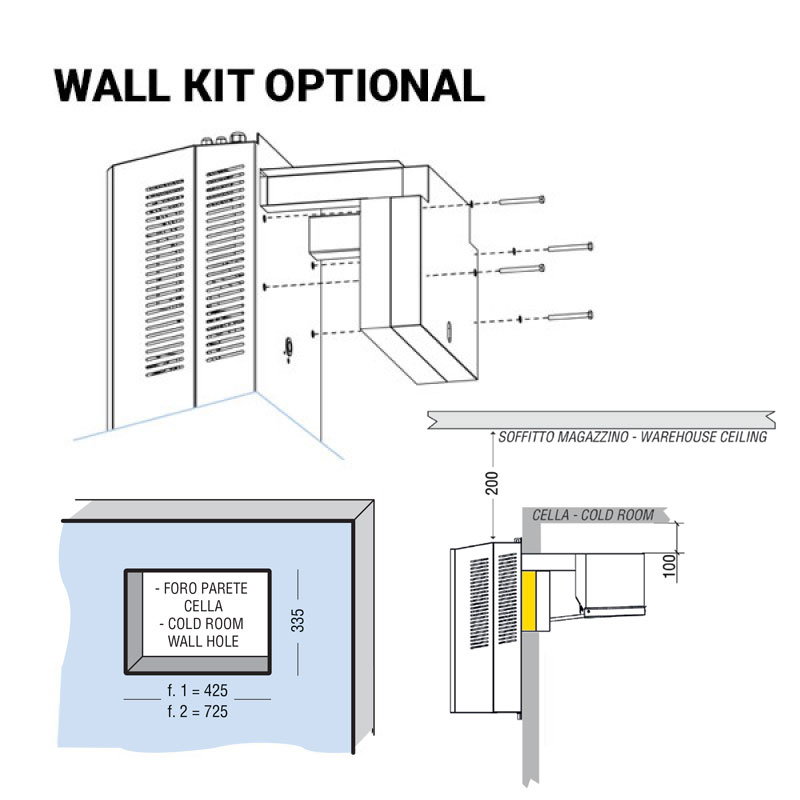 WALL KIT OPTIONAL

SOFFITTO MAGAZZINO - WAREHOUSE CEILING

200

CELLA - COLD ROOM

100

- FORO PARETE CELLA
- COLD ROOM WALL HOLE

335

f. 1 = 425
f. 2 = 725