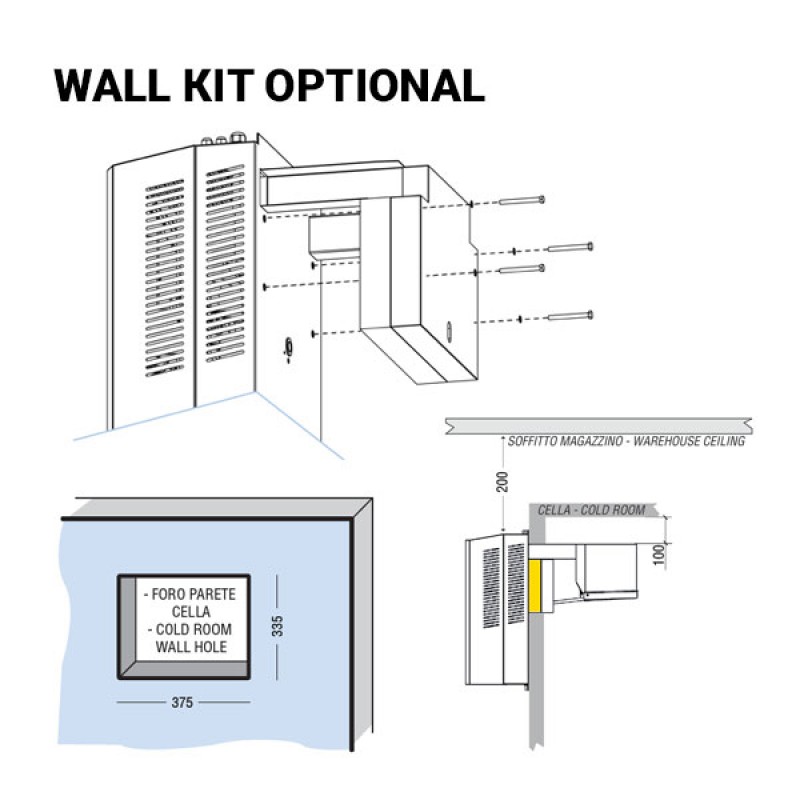 WALL KIT OPTIONAL

SOFFITTO MAGAZZINO - WAREHOUSE CEILING

200

CELLA - COLD ROOM

100

- FORO PARETE CELLA
- COLD ROOM WALL HOLE

335

375